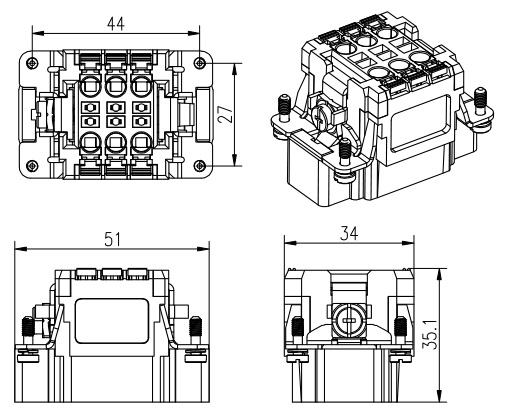 44

27

51

34

35.1